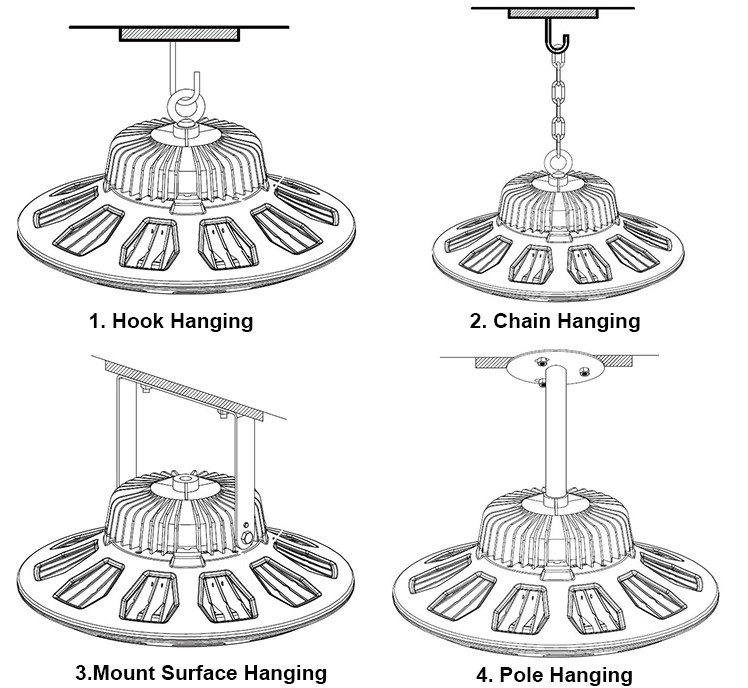 1. Hook Hanging

2. Chain Hanging

3.Mount Surface Hanging

4. Pole Hanging