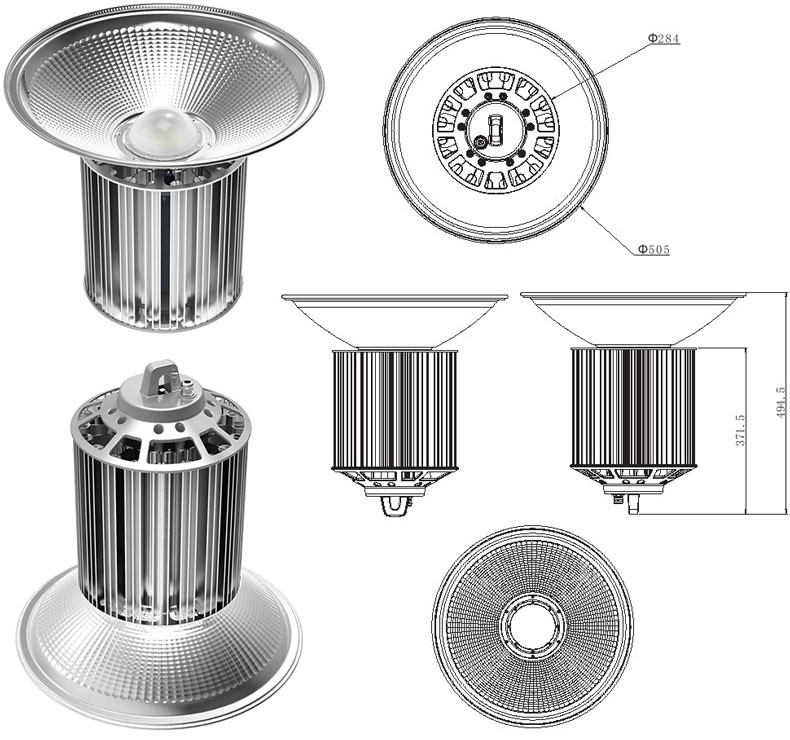 Φ284

Φ505

371.5

494.5