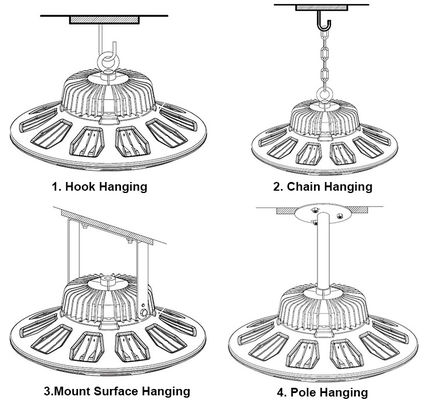 1. Hook Hanging

2. Chain Hanging

3.Mount Surface Hanging

4. Pole Hanging